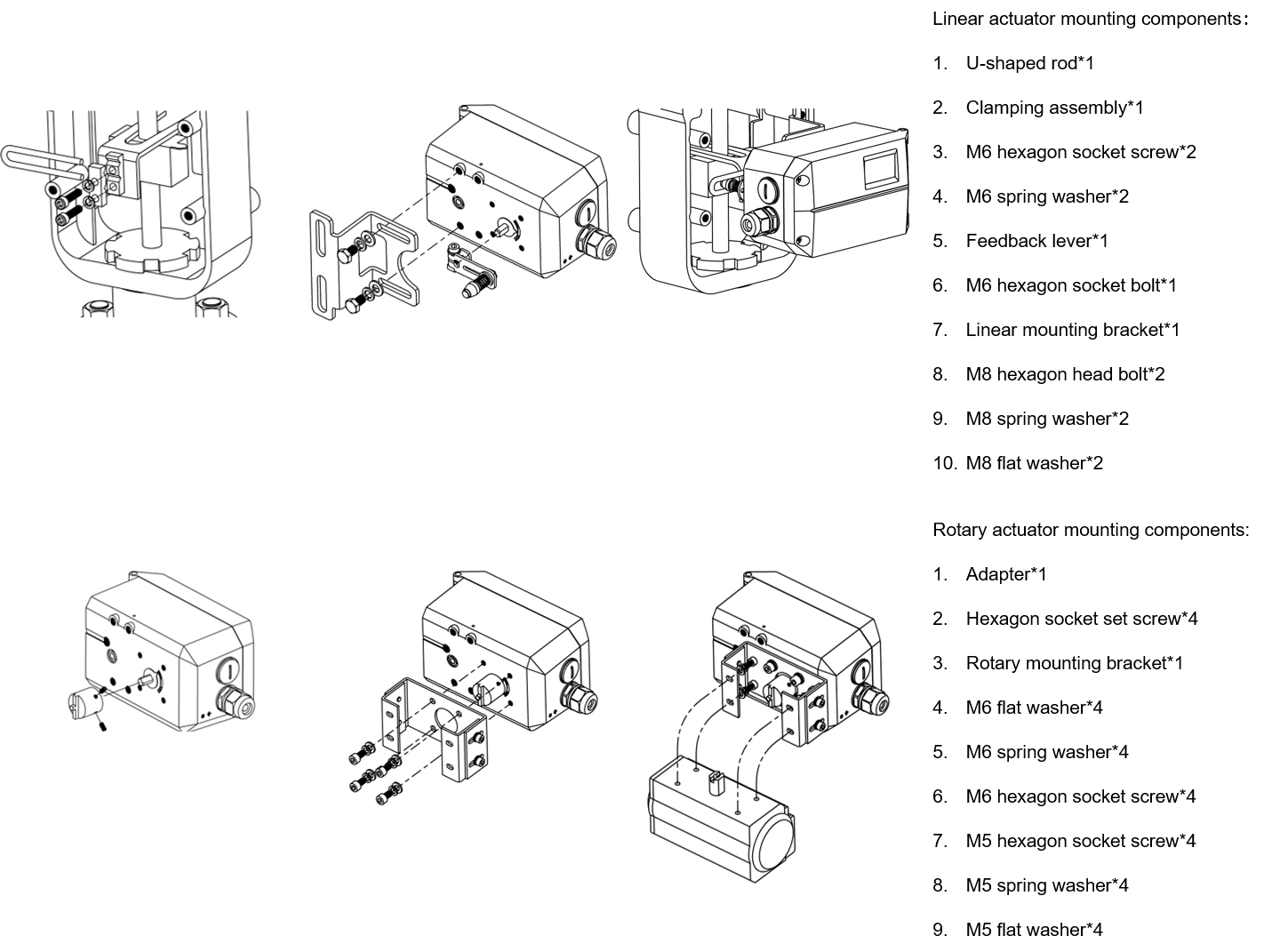 Linear actuator mounting components：

1. U-shaped rod*1
2. Clamping assembly*1
3. M6 hexagon socket screw*2
4. M6 spring washer*2
5. Feedback lever*1
6. M6 hexagon socket bolt*1
7. Linear mounting bracket*1
8. M8 hexagon head bolt*2
9. M8 spring washer*2
10. M8 flat washer*2

Rotary actuator mounting components:

1. Adapter*1
2. Hexagon socket set screw*4
3. Rotary mounting bracket*1
4. M6 flat washer*4
5. M6 spring washer*4
6. M6 hexagon socket screw*4
7. M5 hexagon socket screw*4
8. M5 spring washer*4
9. M5 flat washer*4